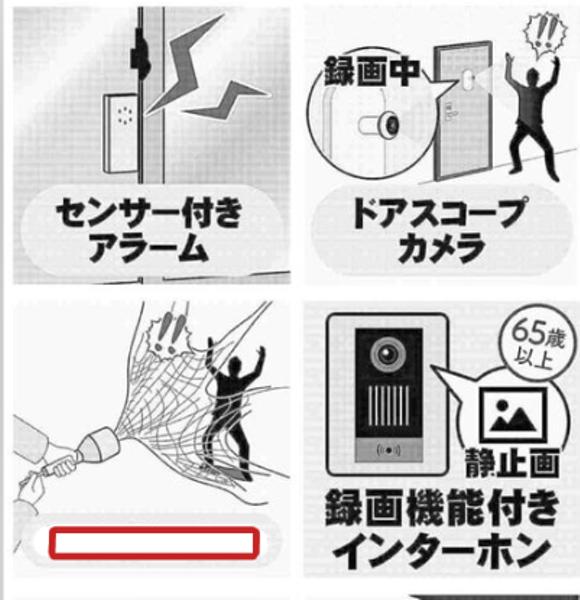 センサー付き
アラーム

録画中

ドアスコープ
カメラ

65歳
以上

静止画

録画機能付き
インターホン