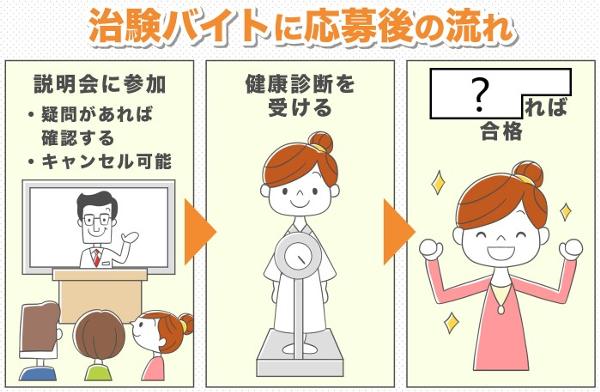 治験バイトに応募後の流れ

説明会に参加
・疑問があれば確認する
・キャンセル可能

健康診断を受ける

?
れば
合格