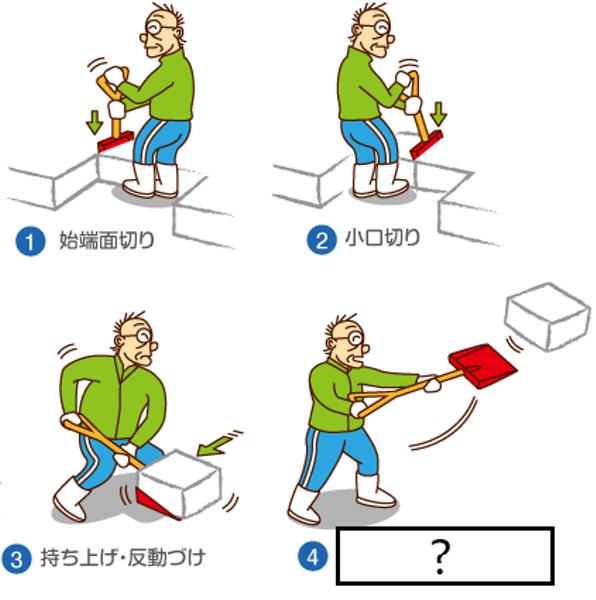 1 始端面切り

2 小口切り

3 持ち上げ・反動づけ

4 ?