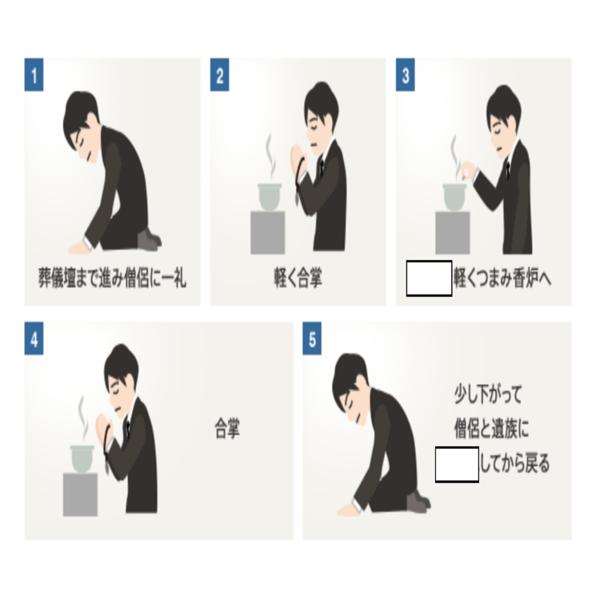 1

葬儀壇まで進み僧侶に一礼

2

軽く合掌

3

軽くつまみ香炉へ

4

合掌

5

少し下がって
僧侶と遺族に
してから戻る