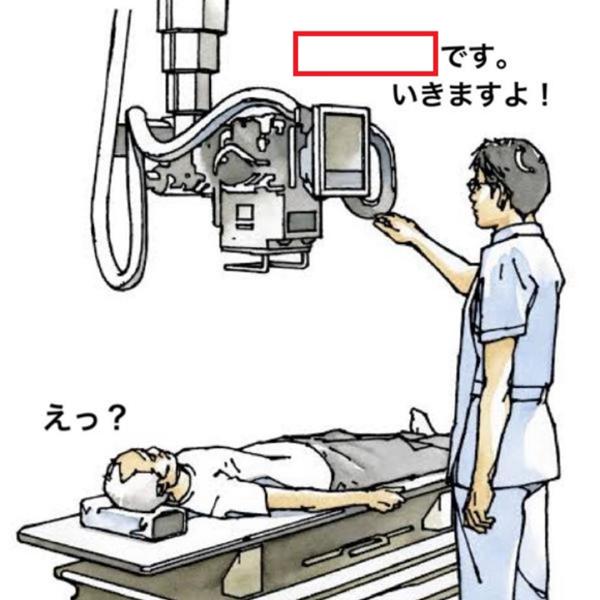 です。
いきますよ！

えっ？