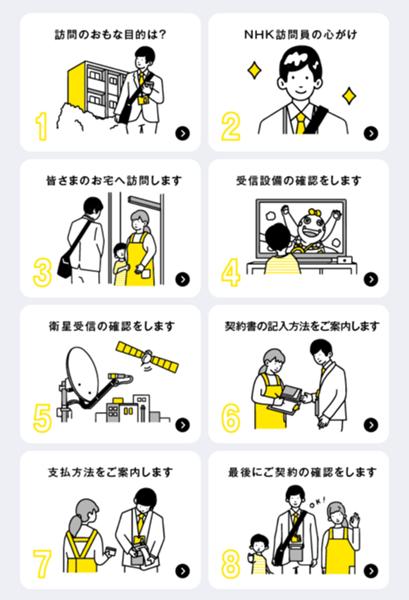 訪問のおもな目的は？

1

NHK訪問員の心がけ

2

皆さまのお宅へ訪問します

3

受信設備の確認をします

4

衛星受信の確認をします

5

契約書の記入方法をご案内します

6

支払方法をご案内します

7

最後にご契約の確認をします

OK！

8